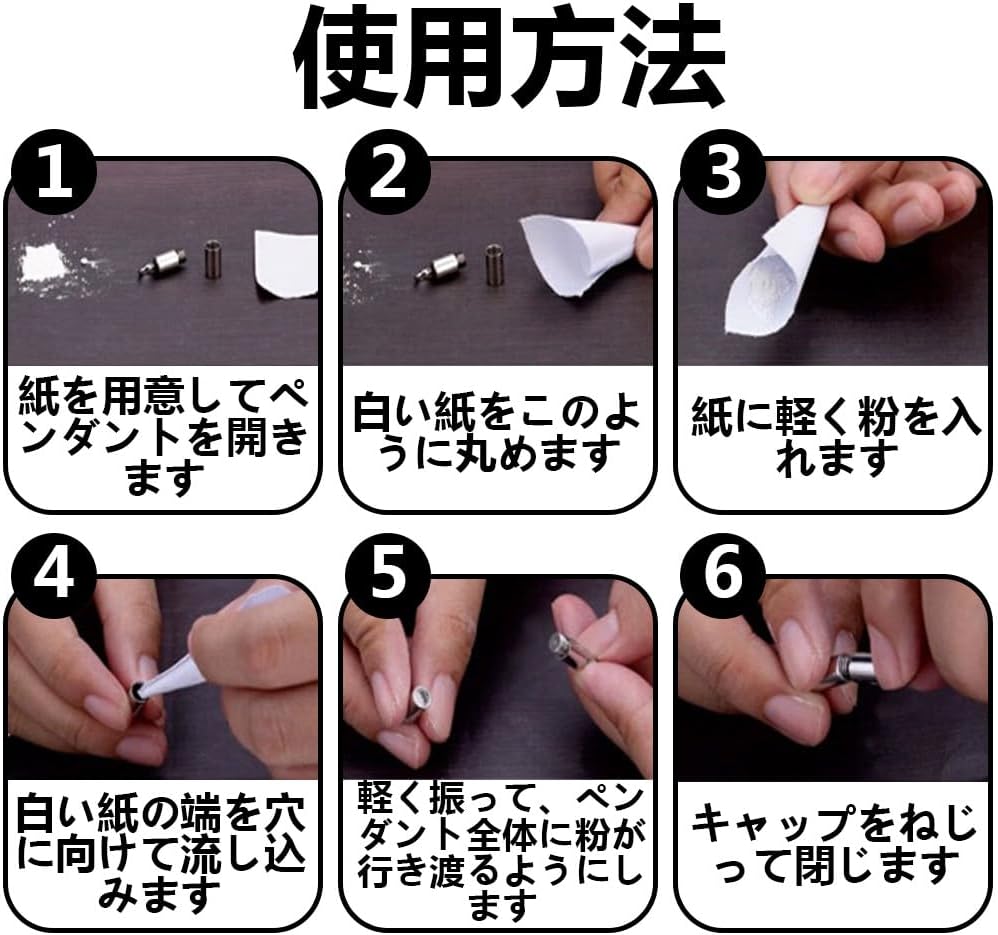 使用方法

1
紙を用意してペンダントを開きます

2
白い紙をこのように丸めます

3
紙に軽く粉を入れます

4
白い紙の端を穴に向けて流し込みます

5
軽く振って、ペンダント全体に粉が行き渡るようにします

6
キャップをねじって閉じます